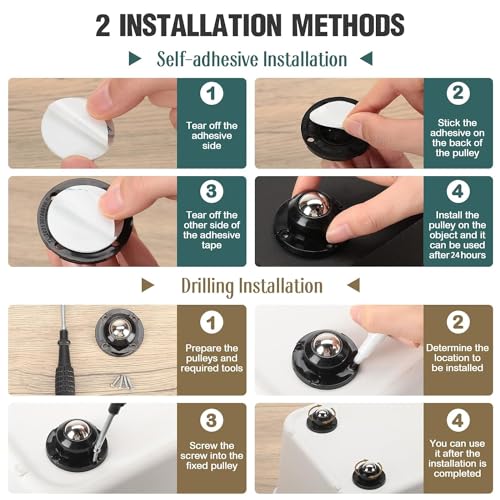 2 INSTALLATION METHODS

Self-adhesive Installation

1
Tear off the adhesive side

2
Stick the adhesive on the back of the pulley

3
Tear off the other side of the adhesive tape

4
Install the pulley on the object and it can be used after 24 hours

Drilling Installation

1
Prepare the pulleys and required tools

2
Determine the location to be installed

3
Screw the screw into the fixed pulley

4
You can use it after the installation is completed